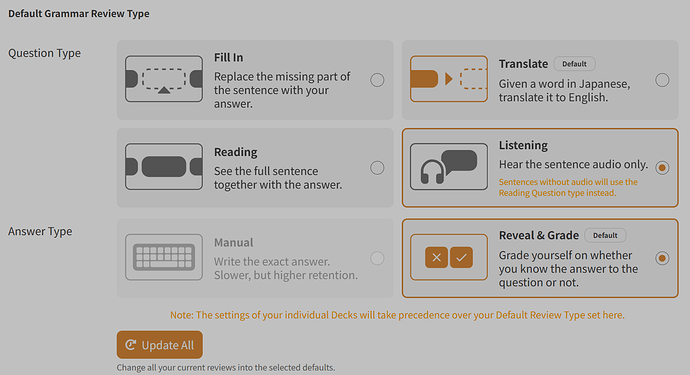 Default Grammar Review Type

Question Type

Fill In
Replace the missing part of the sentence with your answer.

Translate Default
Given a word in Japanese, translate it to English.

Reading
See the full sentence together with the answer.

Listening
Hear the sentence audio only.
Sentences without audio will use the Reading Question type instead.

Answer Type

Manual
Write the exact answer. Slower, but higher retention.

Reveal & Grade Default
Grade yourself on whether you know the answer to the question or not.

Note: The settings of your individual Decks will take precedence over your Default Review Type set here.

Update All

Change all your current reviews into the selected defaults.